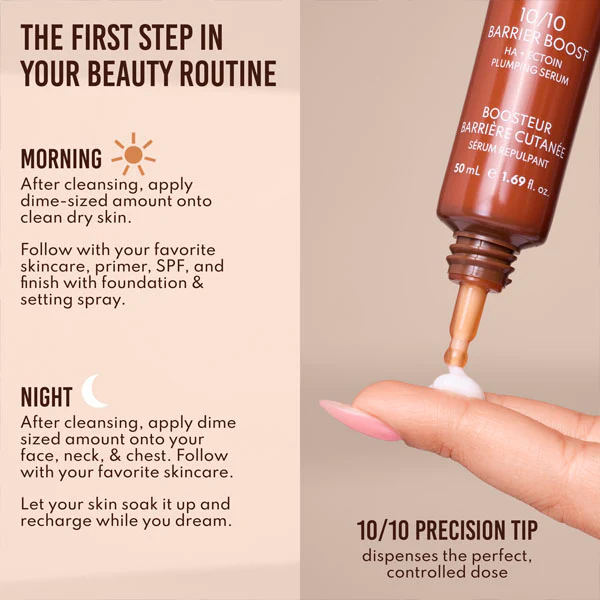 THE FIRST STEP IN YOUR BEAUTY ROUTINE

MORNING

After cleansing, apply dime-sized amount onto clean dry skin.

Follow with your favorite skincare, primer, SPF, and finish with foundation & setting spray.

NIGHT

After cleansing, apply dime sized amount onto your face, neck, & chest. Follow with your favorite skincare.

Let your skin soak it up and recharge while you dream.

10/10
BARRIER BOOST
HA + ECTOIN
PLUMPING SERUM

BOOSTEUR
BARRIÈRE CUTANÉE
SÉRUM REPULPANT

50 mL ℮ 1.69 fl. oz.

10/10 PRECISION TIP

dispenses the perfect, controlled dose